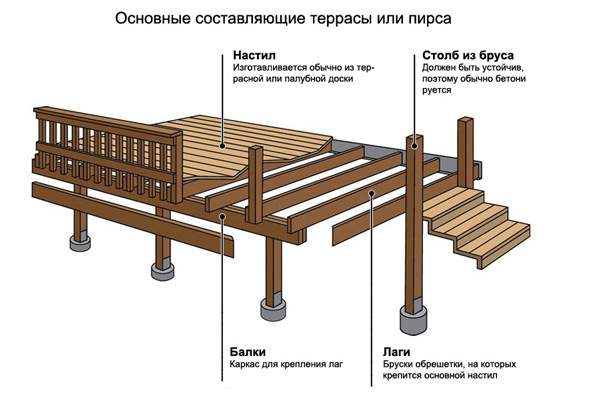 Основные составляющие террасы или пирса

Настил
Изготавливается обычно из террасной или палубной доски

Столб из бруса
Должен быть устойчив, поэтому обычно бетонируется

Балки
Каркас для крепления лаг

Лаги
Бруски обрешетки, на которых крепится основной настил