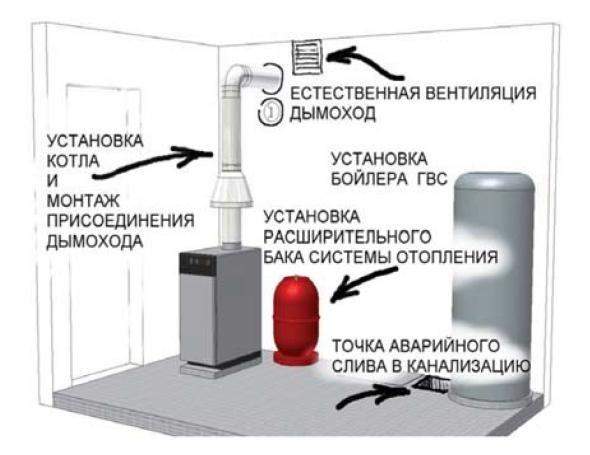 ЕСТЕСТВЕННАЯ ВЕНТИЛЯЦИЯ
① ДЫМОХОД

УСТАНОВКА КОТЛА И МОНТАЖ ПРИСОЕДИНЕНИЯ ДЫМОХОДА

УСТАНОВКА БОЙЛЕРА ГВС

УСТАНОВКА РАСШИРИТЕЛЬНОГО БАКА СИСТЕМЫ ОТОПЛЕНИЯ

ТОЧКА АВАРИЙНОГО СЛИВА В КАНАЛИЗАЦИЮ