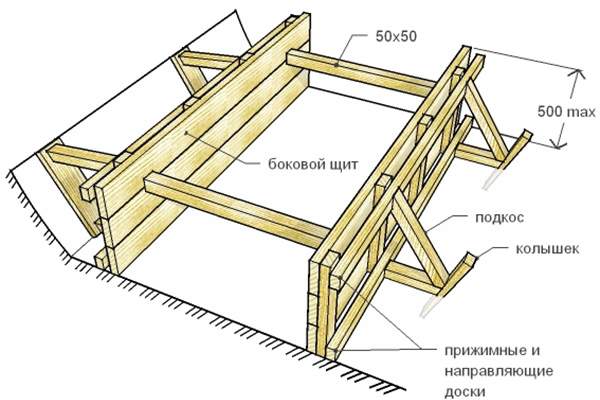 50x50

500 max

боковой щит

подкос

колышек

прижимные и направляющие доски