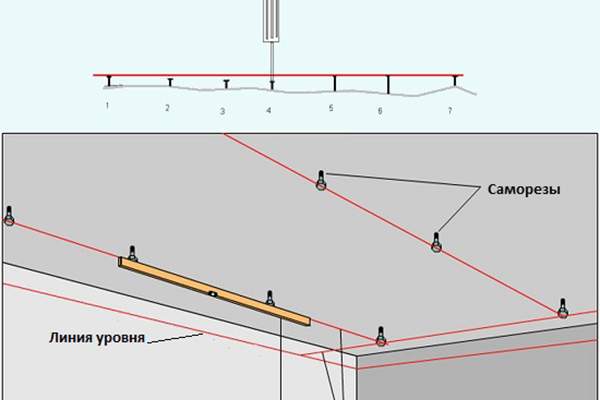 1 2 3 4 5 6 7

Саморезы

Линия уровня