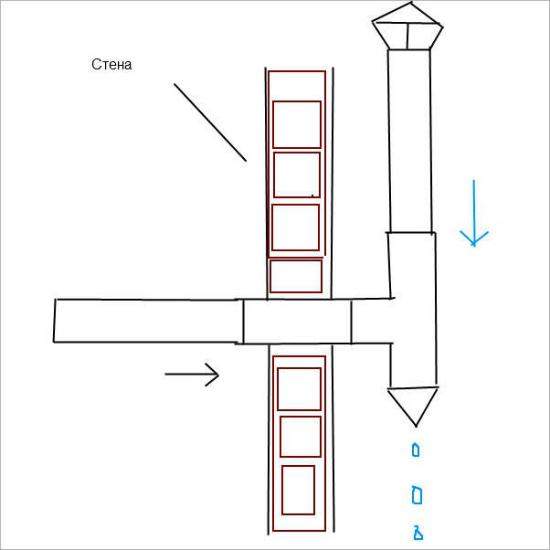 Стена