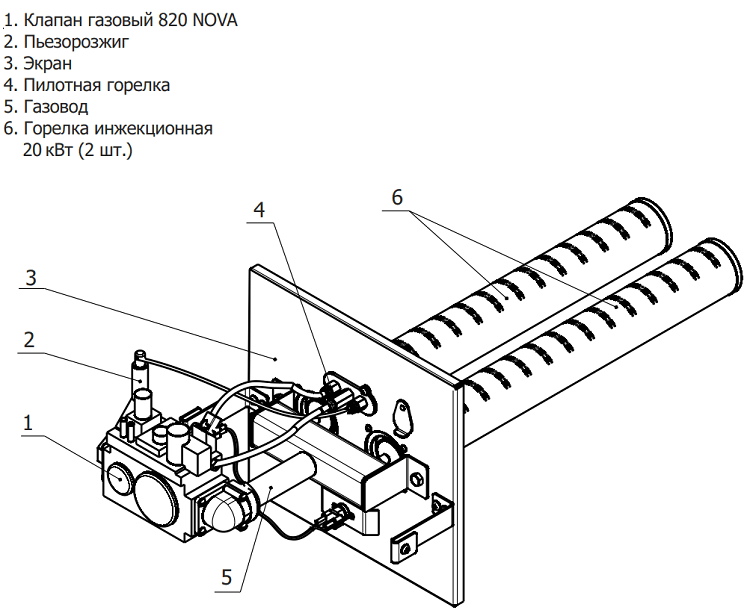 1. Клапан газовый 820 NOVA
2. Пьезорозжиг
3. Экран
4. Пилотная горелка
5. Газовод
6. Горелка инжекционная 20 кВт (2 шт.)

6
4
3
2
1
5