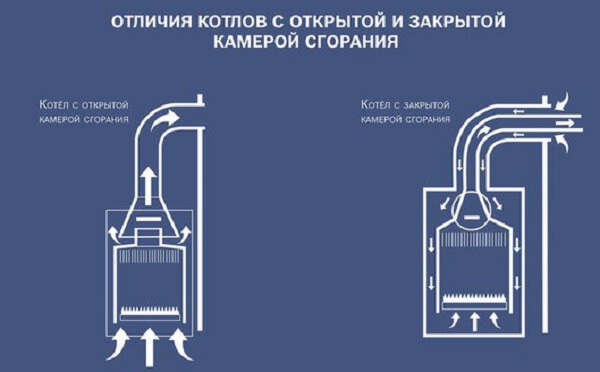 ОТЛИЧИЯ КОТЛОВ С ОТКРЫТОЙ И ЗАКРЫТОЙ КАМЕРОЙ СГОРАНИЯ

Котёл с открытой камерой сгорания

Котёл с закрытой камерой сгорания