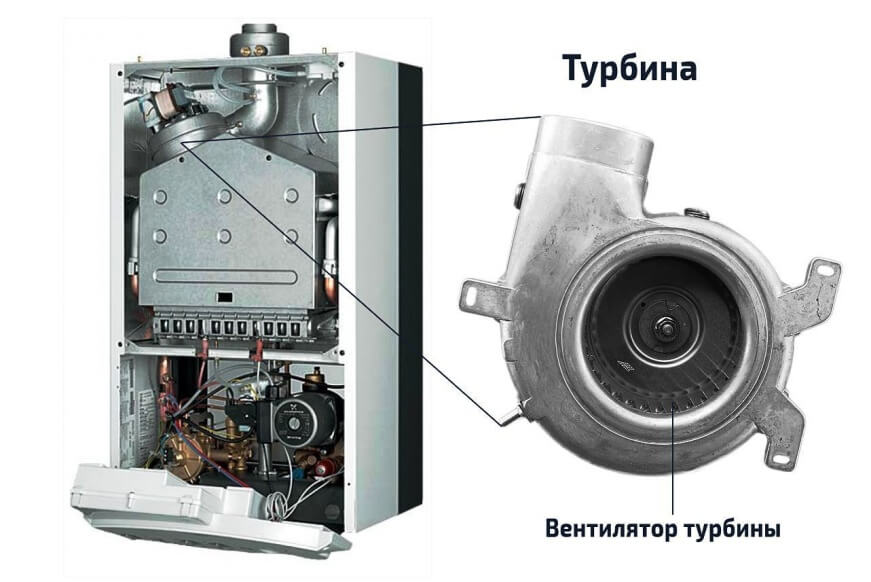 Турбина

Вентилятор турбины